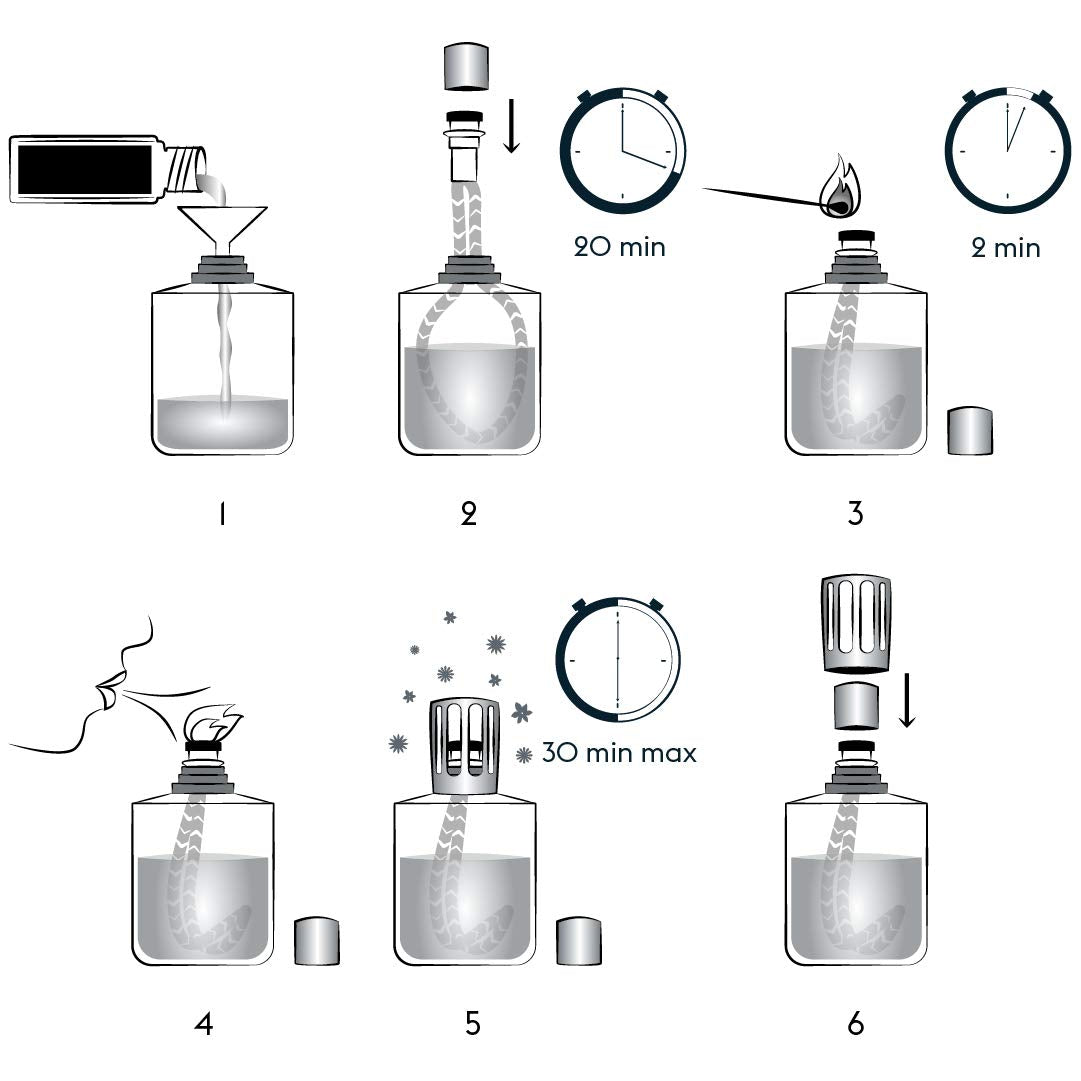 20 min

2 min

1

2

3

30 min max

4

5

6