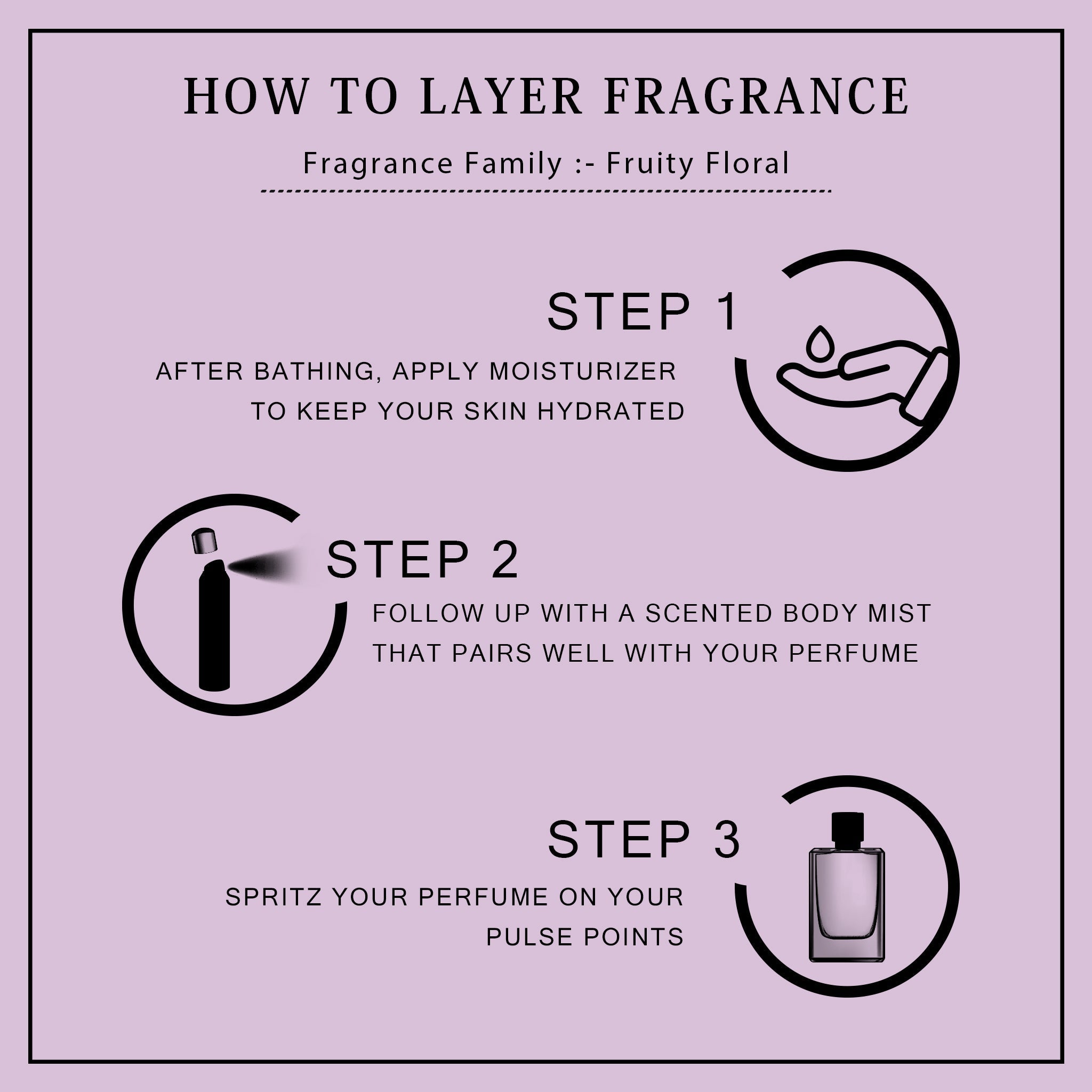 HOW TO LAYER FRAGRANCE

Fragrance Family :- Fruity Floral

STEP 1

AFTER BATHING, APPLY MOISTURIZER TO KEEP YOUR SKIN HYDRATED

STEP 2

FOLLOW UP WITH A SCENTED BODY MIST THAT PAIRS WELL WITH YOUR PERFUME

STEP 3

SPRITZ YOUR PERFUME ON YOUR PULSE POINTS