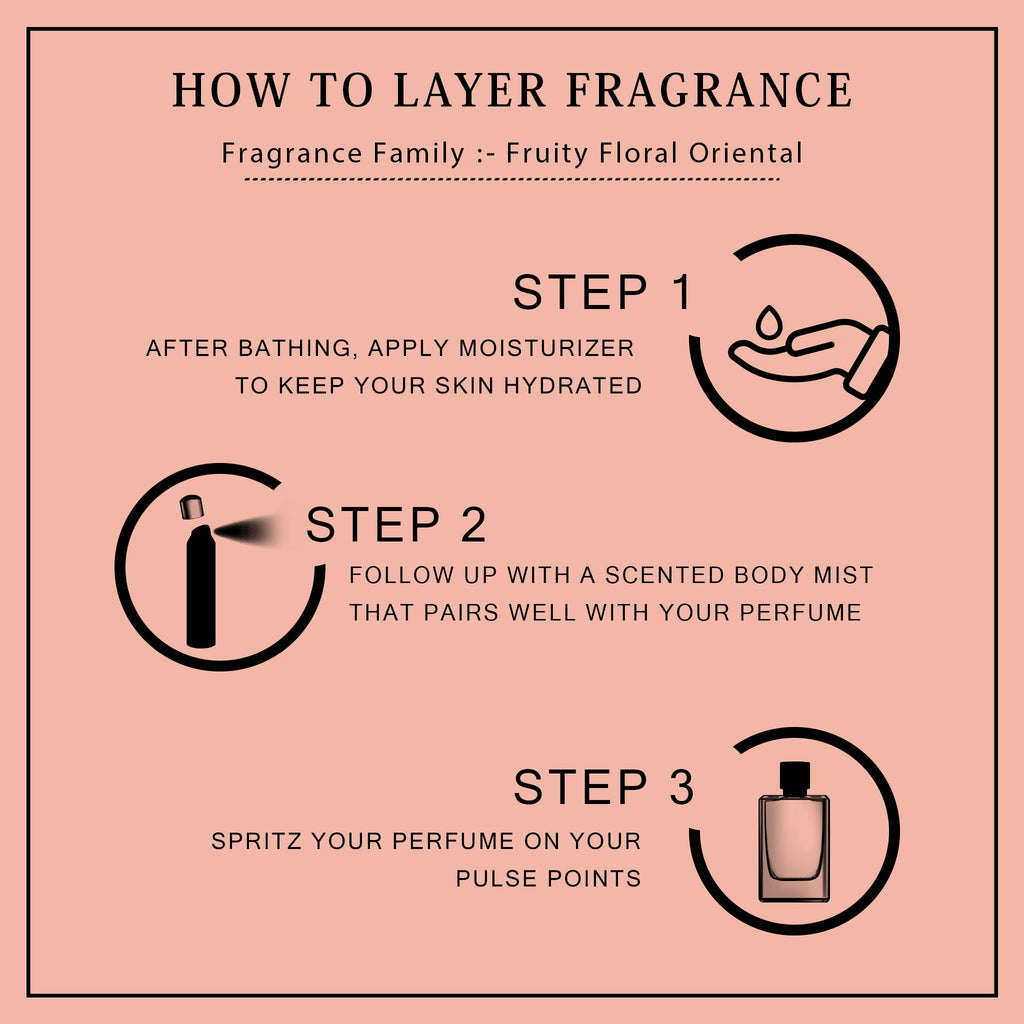 HOW TO LAYER FRAGRANCE

Fragrance Family :- Fruity Floral Oriental

STEP 1

AFTER BATHING, APPLY MOISTURIZER TO KEEP YOUR SKIN HYDRATED

STEP 2

FOLLOW UP WITH A SCENTED BODY MIST THAT PAIRS WELL WITH YOUR PERFUME

STEP 3

SPRITZ YOUR PERFUME ON YOUR PULSE POINTS