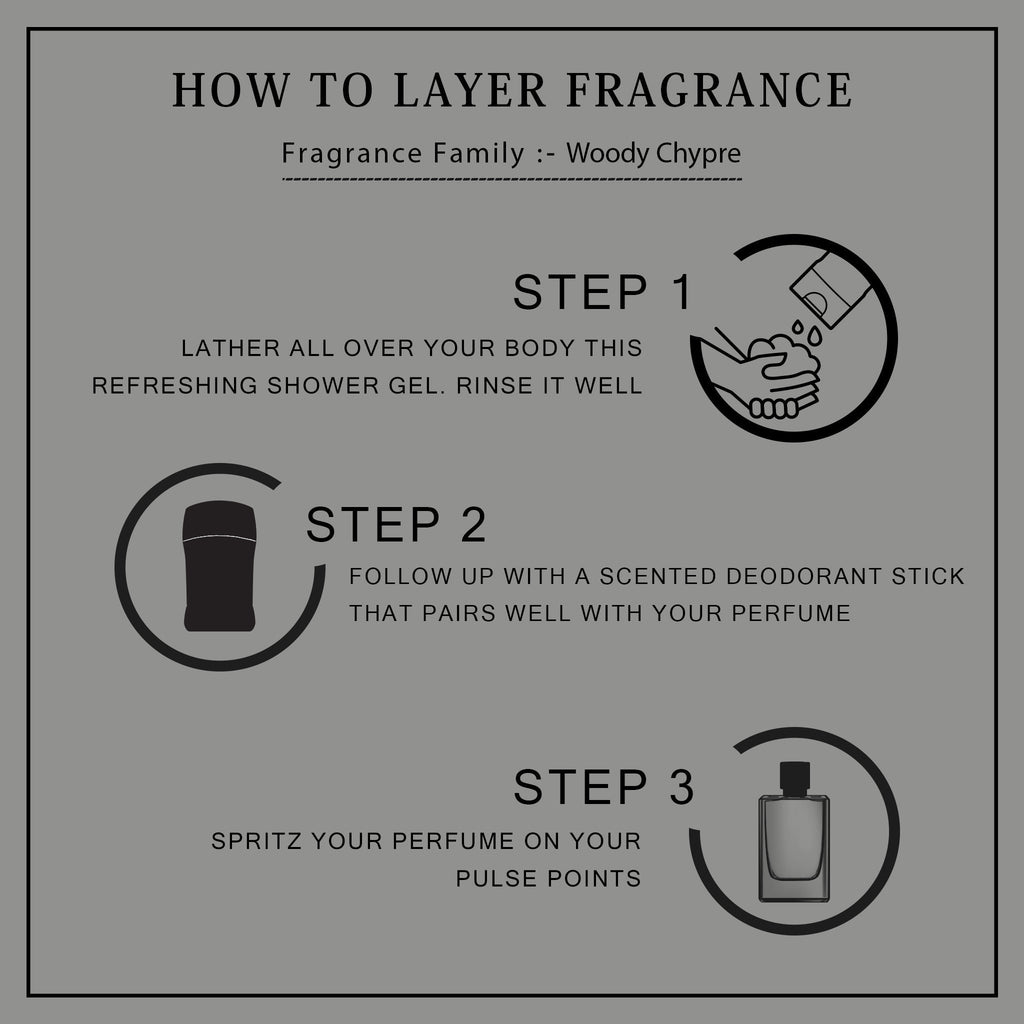 HOW TO LAYER FRAGRANCE

Fragrance Family :- Woody Chypre

STEP 1

LATHER ALL OVER YOUR BODY THIS REFRESHING SHOWER GEL. RINSE IT WELL

STEP 2

FOLLOW UP WITH A SCENTED DEODORANT STICK THAT PAIRS WELL WITH YOUR PERFUME

STEP 3

SPRITZ YOUR PERFUME ON YOUR PULSE POINTS