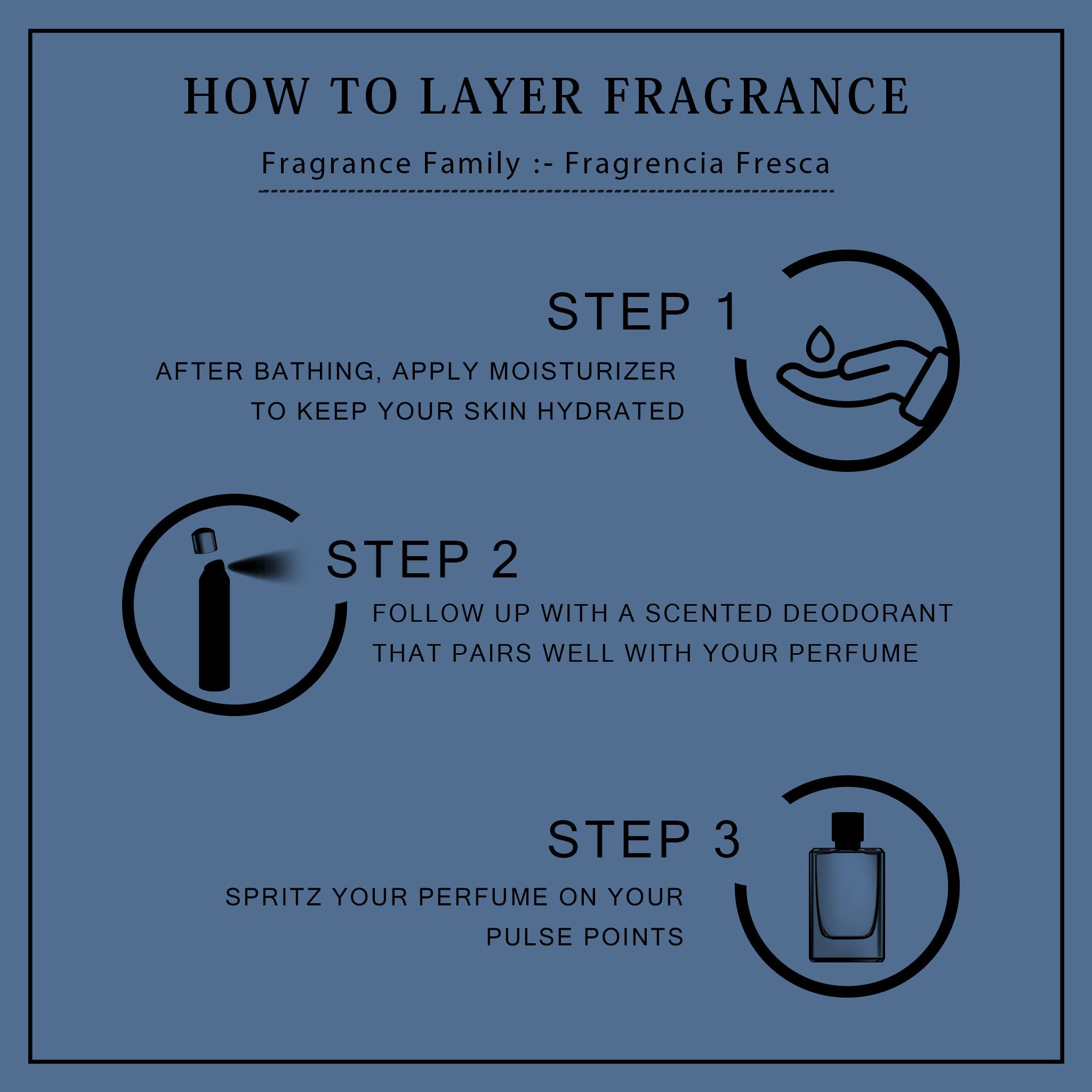 HOW TO LAYER FRAGRANCE

Fragrance Family :- Fragrencia Fresca

STEP 1

AFTER BATHING, APPLY MOISTURIZER TO KEEP YOUR SKIN HYDRATED

STEP 2

FOLLOW UP WITH A SCENTED DEODORANT THAT PAIRS WELL WITH YOUR PERFUME

STEP 3

SPRITZ YOUR PERFUME ON YOUR PULSE POINTS