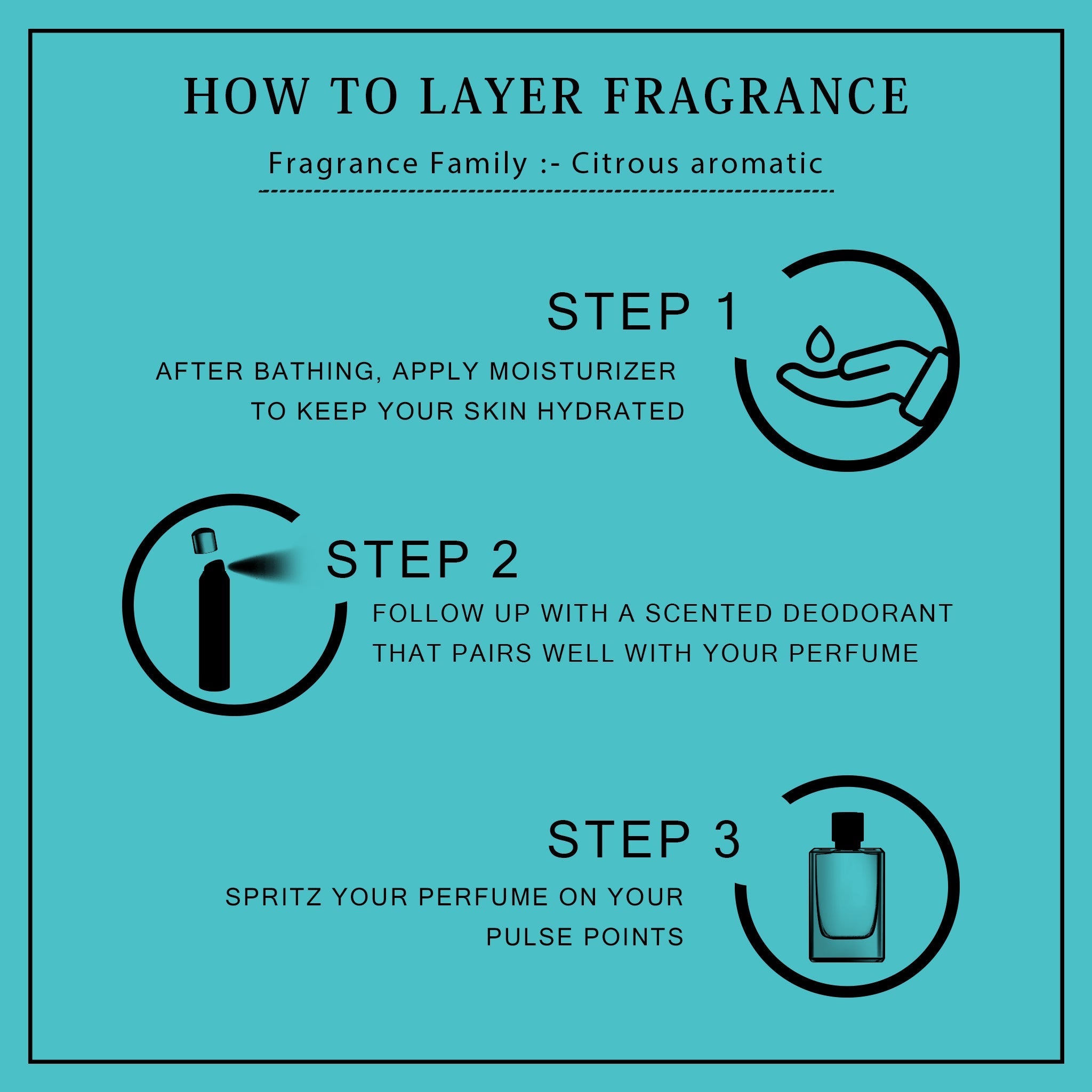 HOW TO LAYER FRAGRANCE

Fragrance Family :- Citrous aromatic

STEP 1

AFTER BATHING, APPLY MOISTURIZER TO KEEP YOUR SKIN HYDRATED

STEP 2

FOLLOW UP WITH A SCENTED DEODORANT THAT PAIRS WELL WITH YOUR PERFUME

STEP 3

SPRITZ YOUR PERFUME ON YOUR PULSE POINTS