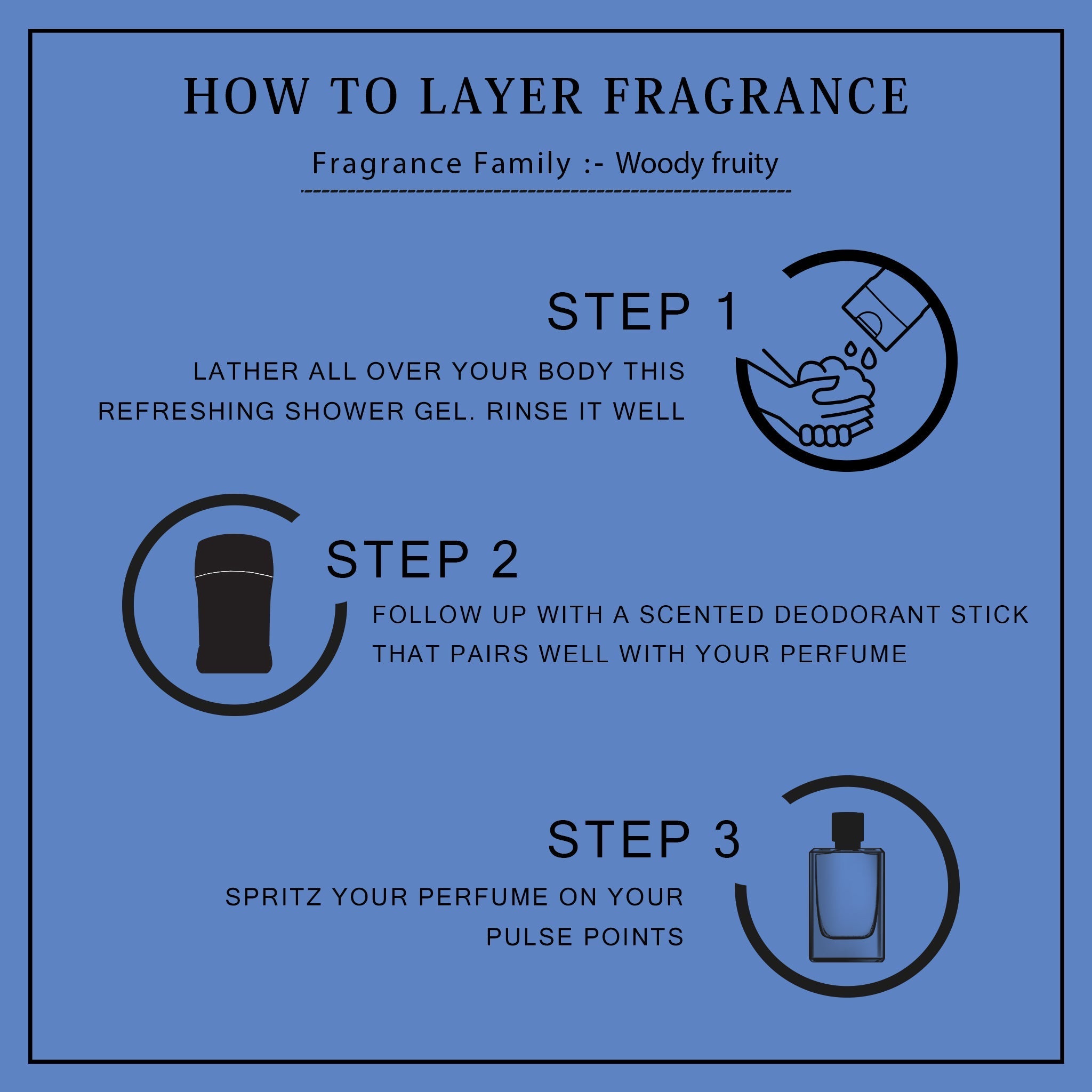 HOW TO LAYER FRAGRANCE

Fragrance Family :- Woody fruity

STEP 1

LATHER ALL OVER YOUR BODY THIS REFRESHING SHOWER GEL. RINSE IT WELL

STEP 2

FOLLOW UP WITH A SCENTED DEODORANT STICK THAT PAIRS WELL WITH YOUR PERFUME

STEP 3

SPRITZ YOUR PERFUME ON YOUR PULSE POINTS