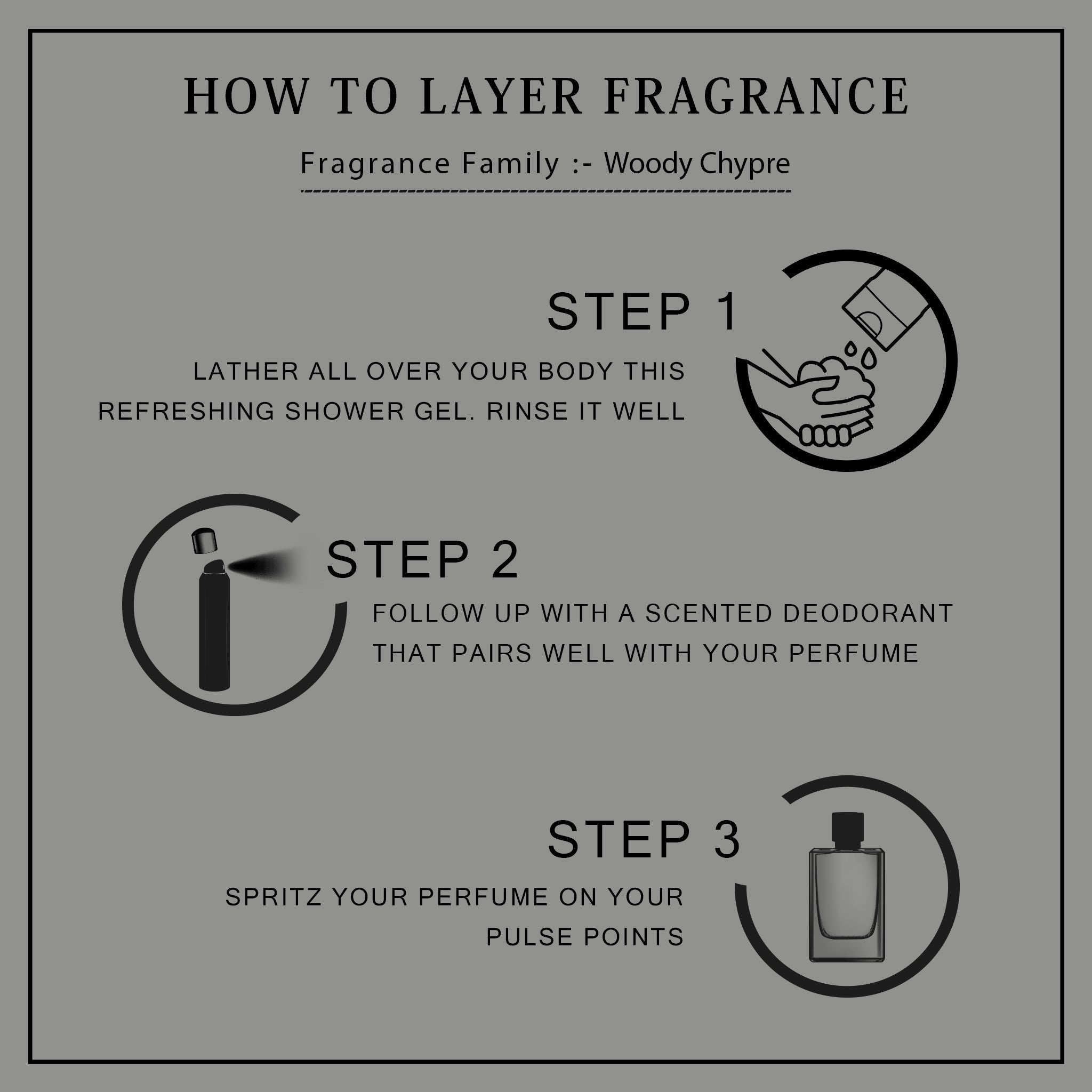 HOW TO LAYER FRAGRANCE

Fragrance Family :- Woody Chypre

STEP 1

LATHER ALL OVER YOUR BODY THIS REFRESHING SHOWER GEL. RINSE IT WELL

STEP 2

FOLLOW UP WITH A SCENTED DEODORANT THAT PAIRS WELL WITH YOUR PERFUME

STEP 3

SPRITZ YOUR PERFUME ON YOUR PULSE POINTS