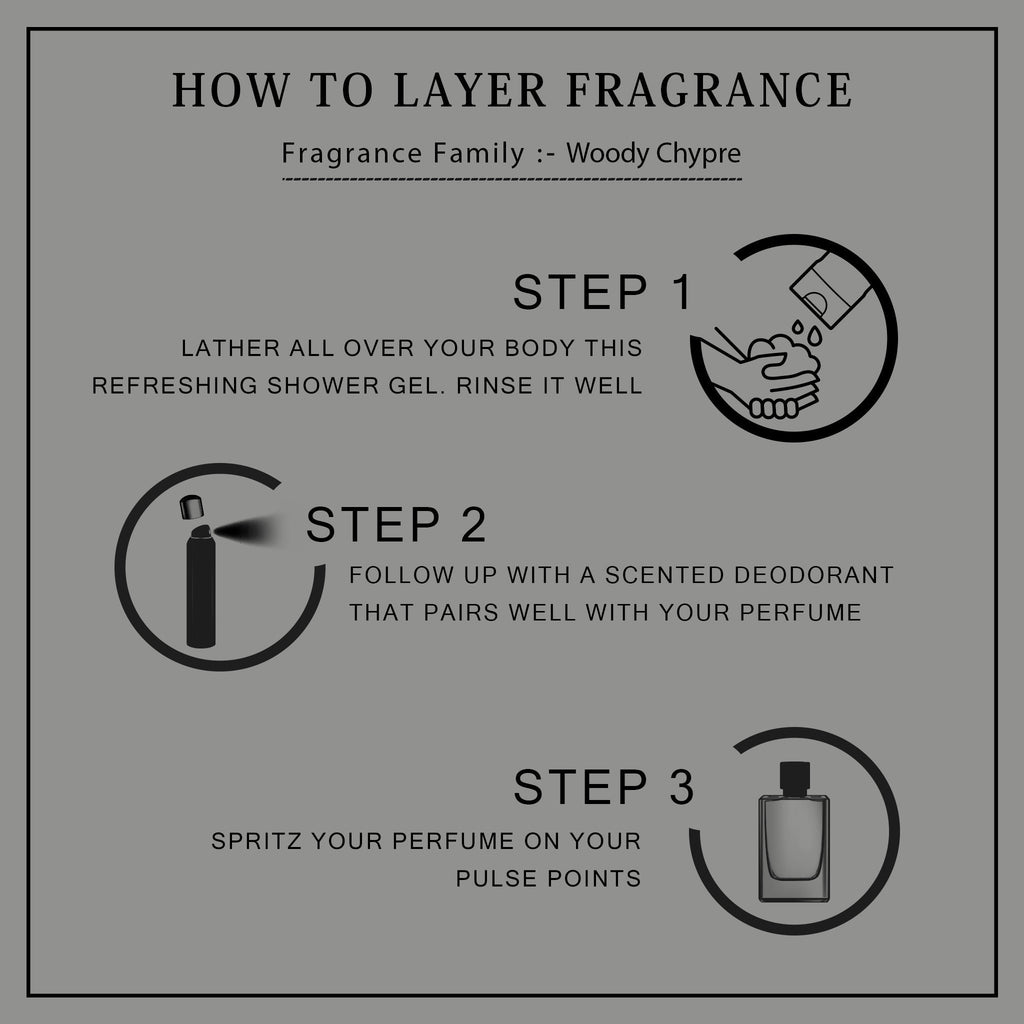 HOW TO LAYER FRAGRANCE

Fragrance Family :- Woody Chypre

STEP 1

LATHER ALL OVER YOUR BODY THIS REFRESHING SHOWER GEL. RINSE IT WELL

STEP 2

FOLLOW UP WITH A SCENTED DEODORANT THAT PAIRS WELL WITH YOUR PERFUME

STEP 3

SPRITZ YOUR PERFUME ON YOUR PULSE POINTS